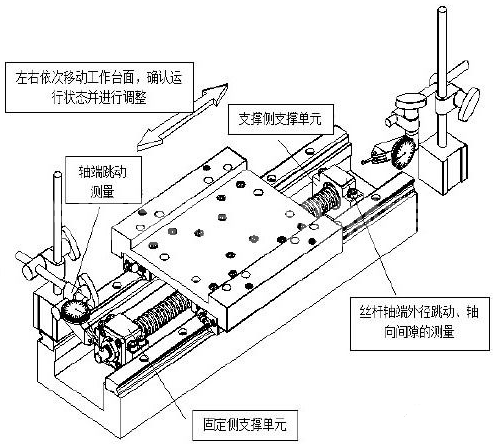 左右依次移动工作台面，确认运行状态并进行调整

支撑侧支撑单元

轴端跳动测量

丝杆轴端外径跳动、轴向间隙的测量

固定侧支撑单元