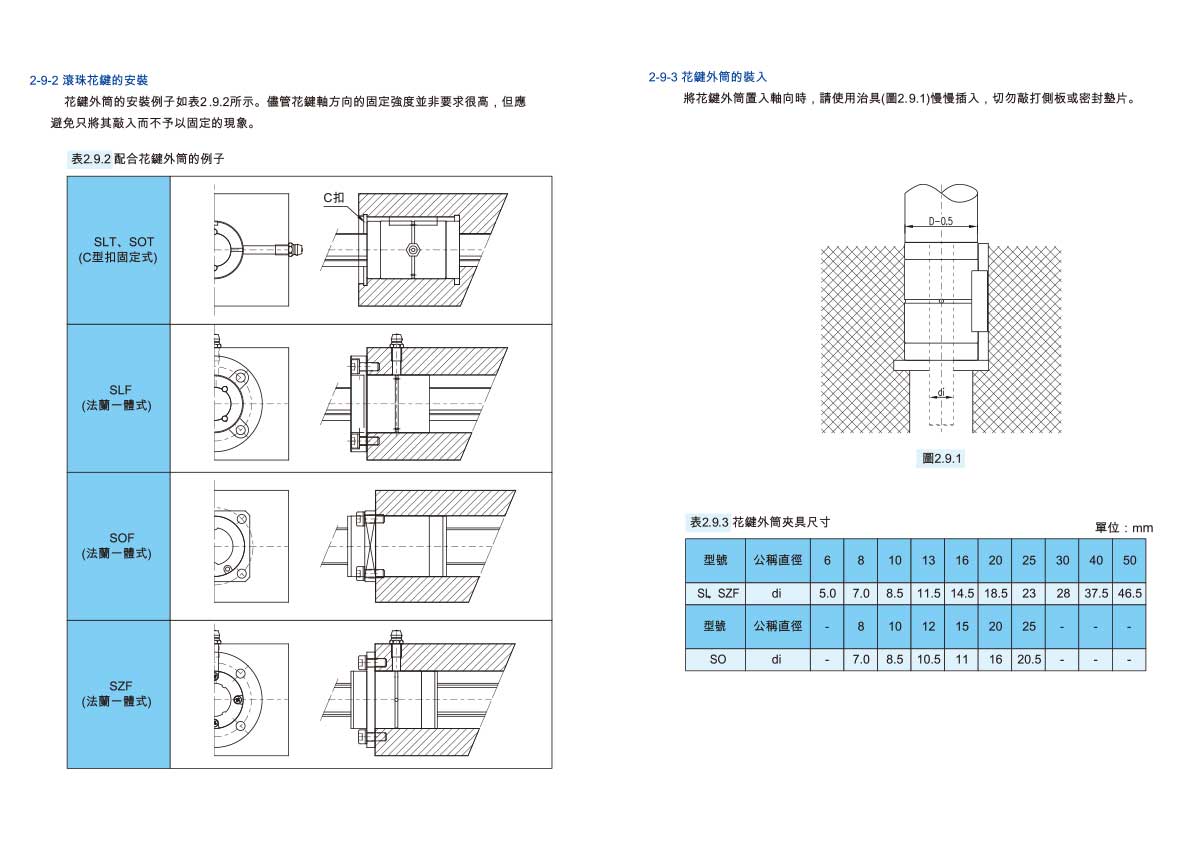 2-9-2 滾珠花鍵的安裝

花鍵外筒的安裝例子如表2.9.2所示。儘管花鍵軸方向的固定強度並非要求很高，但應避免只將其敲入而不予以固定的現象。

表2.9.2 配合花鍵外筒的例子

| | |
|---|---|
| SLT、SOT (C型扣固定式) | C扣 |
| SLF (法蘭一體式) | |
| SOF (法蘭一體式) | |
| SZF (法蘭一體式) | |

2-9-3 花鍵外筒的裝入

將花鍵外筒置入軸向時，請使用治具(圖2.9.1)慢慢插入，切勿敲打側板或密封墊片。

D-0.5

di

圖2.9.1

表2.9.3 花鍵外筒夾具尺寸

單位：mm

| 型號 | 公稱直徑 | 6 | 8 | 10 | 13 | 16 | 20 | 25 | 30 | 40 | 50 |
|---|---|---|---|---|---|---|---|---|---|---|---|
| SL、SZF | di | 5.0 | 7.0 | 8.5 | 11.5 | 14.5 | 18.5 | 23 | 28 | 37.5 | 46.5 |
| 型號 | 公稱直徑 | - | 8 | 10 | 12 | 15 | 20 | 25 | - | - | - |
| SO | di | - | 7.0 | 8.5 | 10.5 | 11 | 16 | 20.5 | - | - | - |